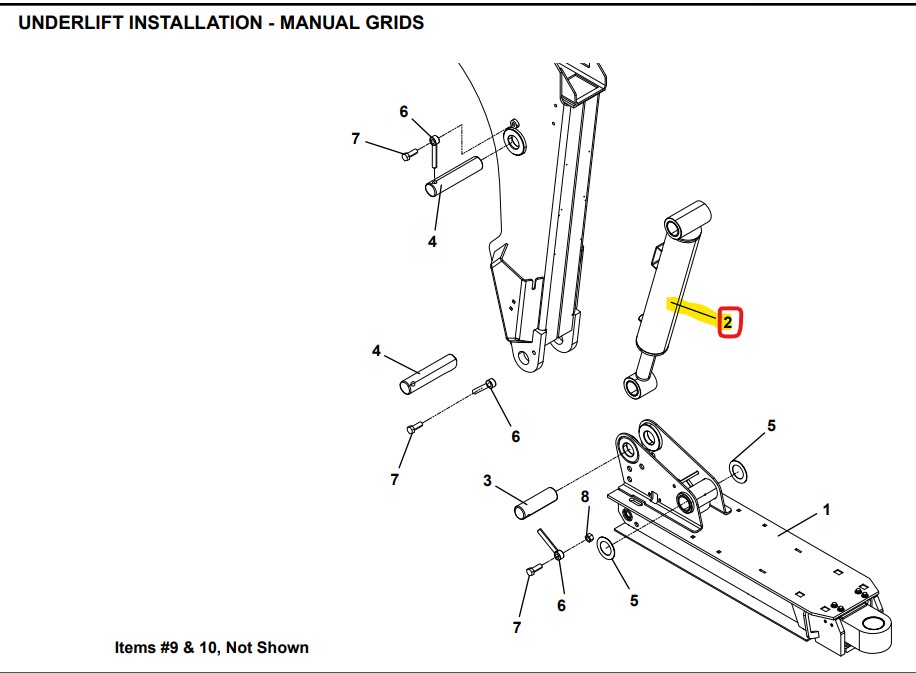 UNDERLIFT INSTALLATION - MANUAL GRIDS

6
7
4
2
4
6
7
5
3
8
1
6
5
7

Items #9 & 10, Not Shown