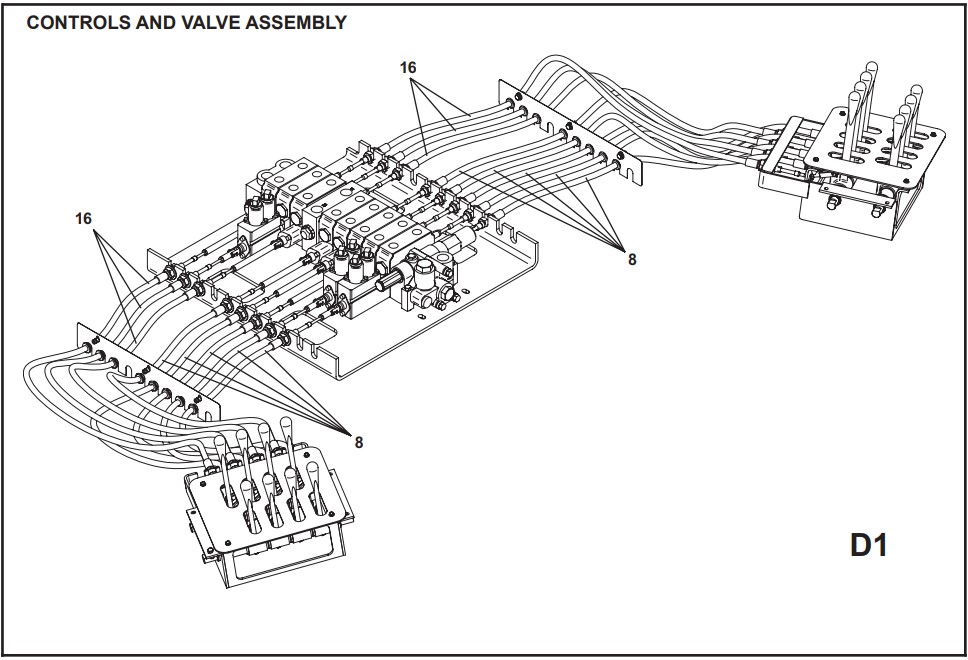 CONTROLS AND VALVE ASSEMBLY

16

16

8

8

D1